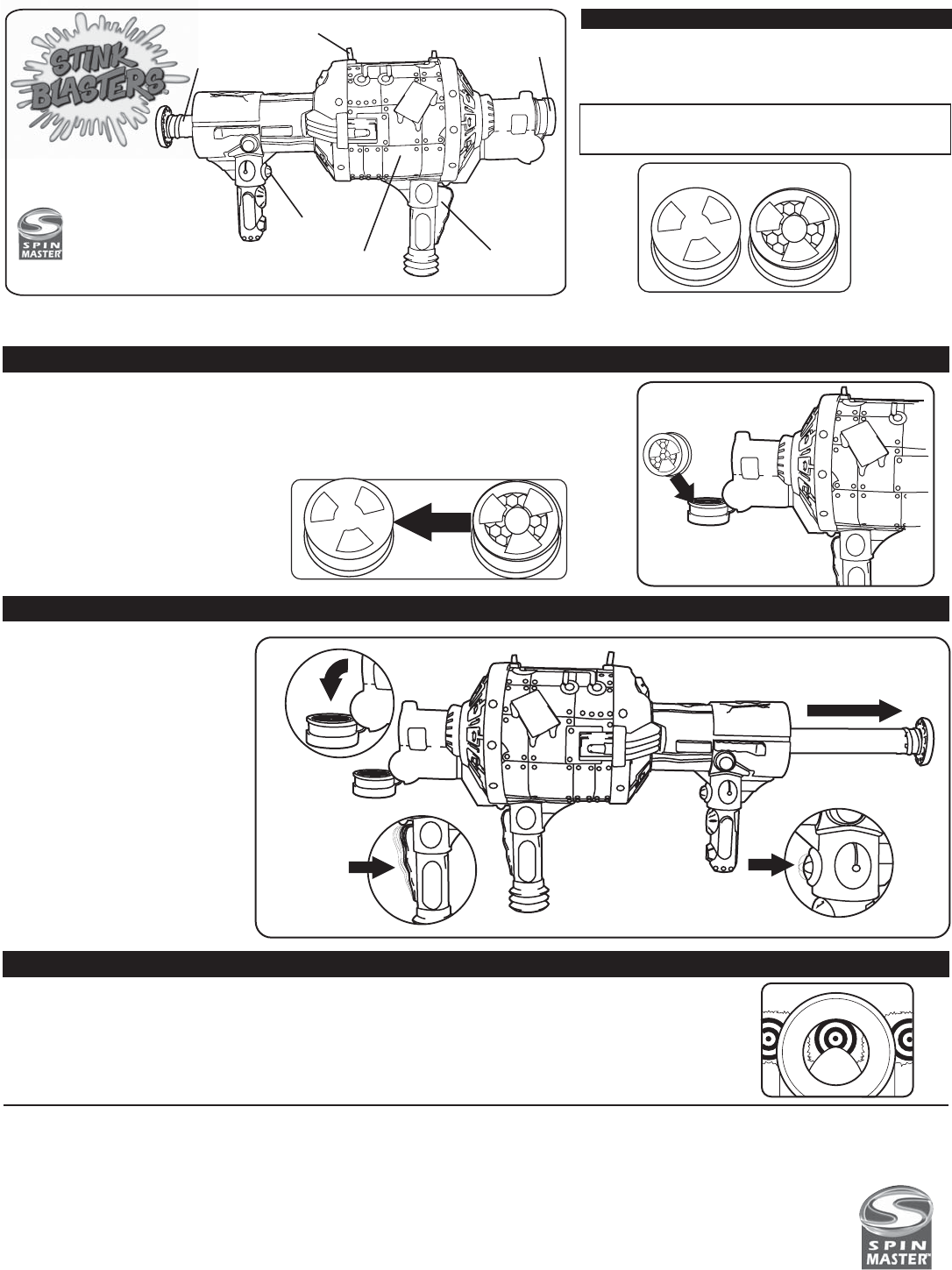 STINK BLASTERS

SPIN MASTER

SPIN MASTER